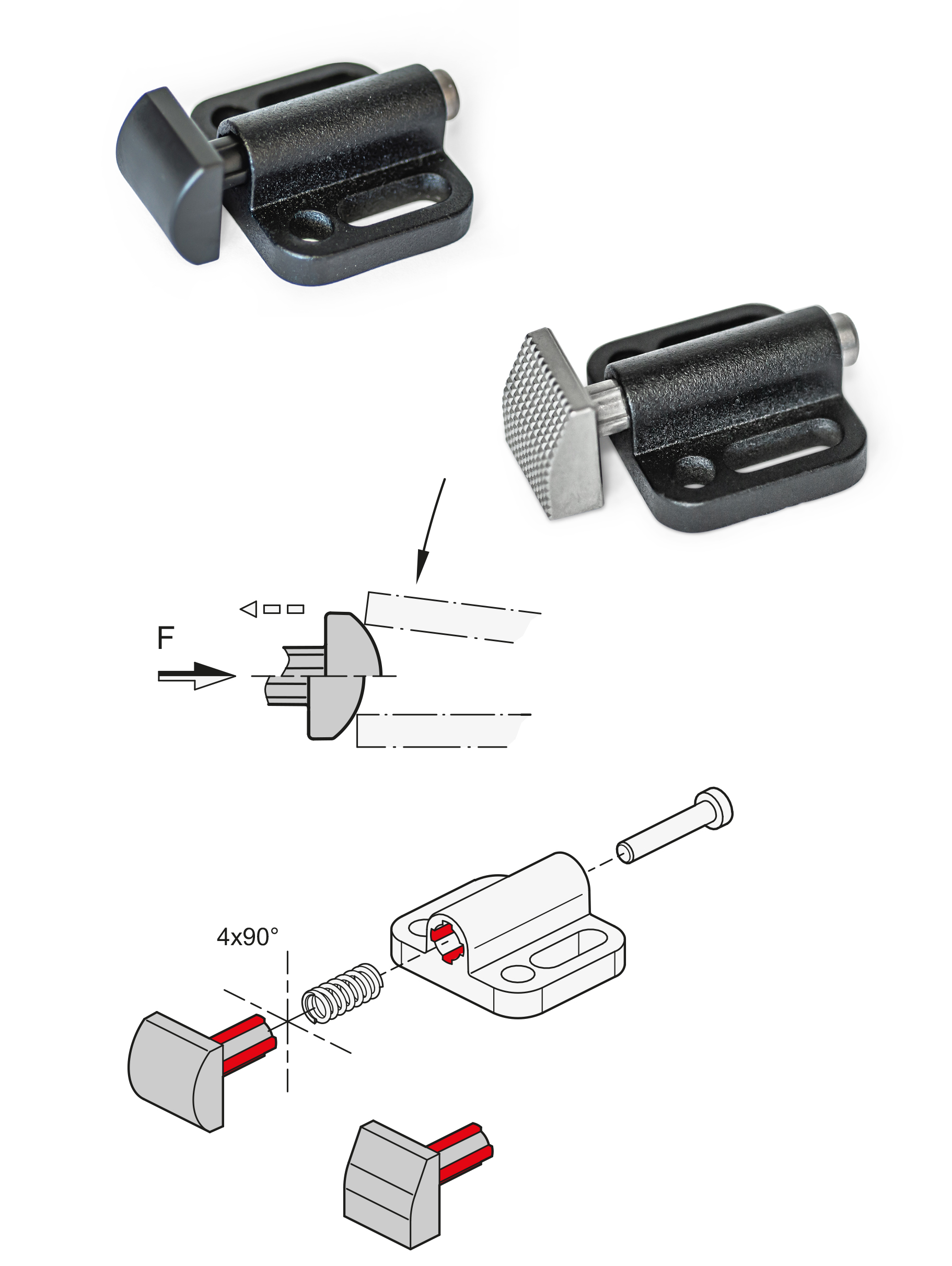 F

4x90°